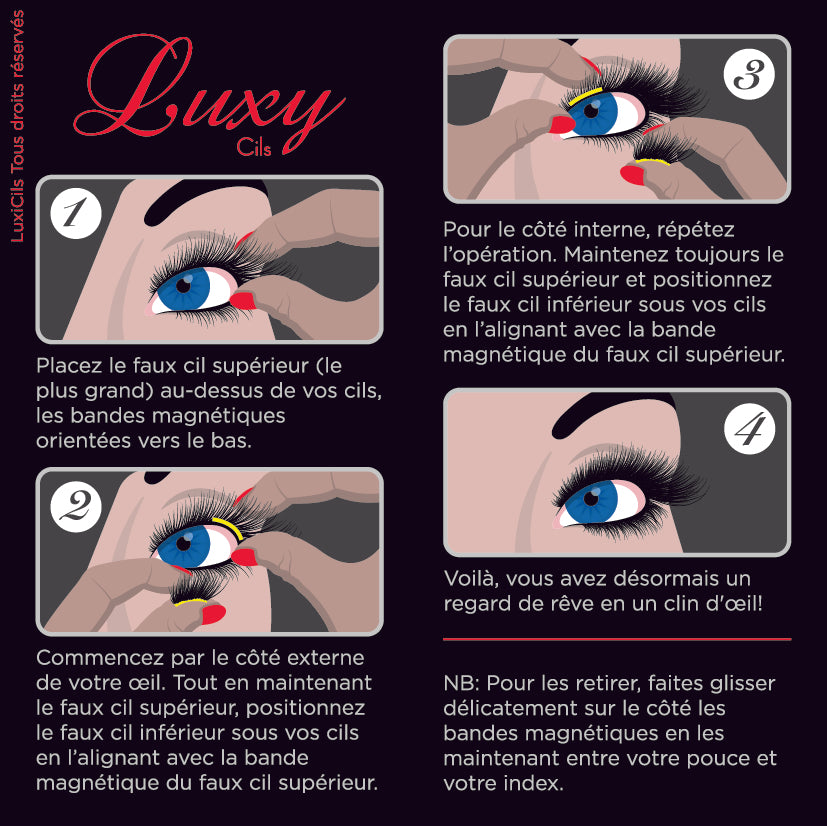 LuxiCils Tous droits réservés

Luxy
Cils

1

Placez le faux cil supérieur (le plus grand) au-dessus de vos cils, les bandes magnétiques orientées vers le bas.

2

Commencez par le côté externe de votre œil. Tout en maintenant le faux cil supérieur, positionnez le faux cil inférieur sous vos cils en l'alignant avec la bande magnétique du faux cil supérieur.

3

Pour le côté interne, répétez l'opération. Maintenez toujours le faux cil supérieur et positionnez le faux cil inférieur sous vos cils en l'alignant avec la bande magnétique du faux cil supérieur.

4

Voilà, vous avez désormais un regard de rêve en un clin d'œil!

NB: Pour les retirer, faites glisser délicatement sur le côté les bandes magnétiques en les maintenant entre votre pouce et votre index.